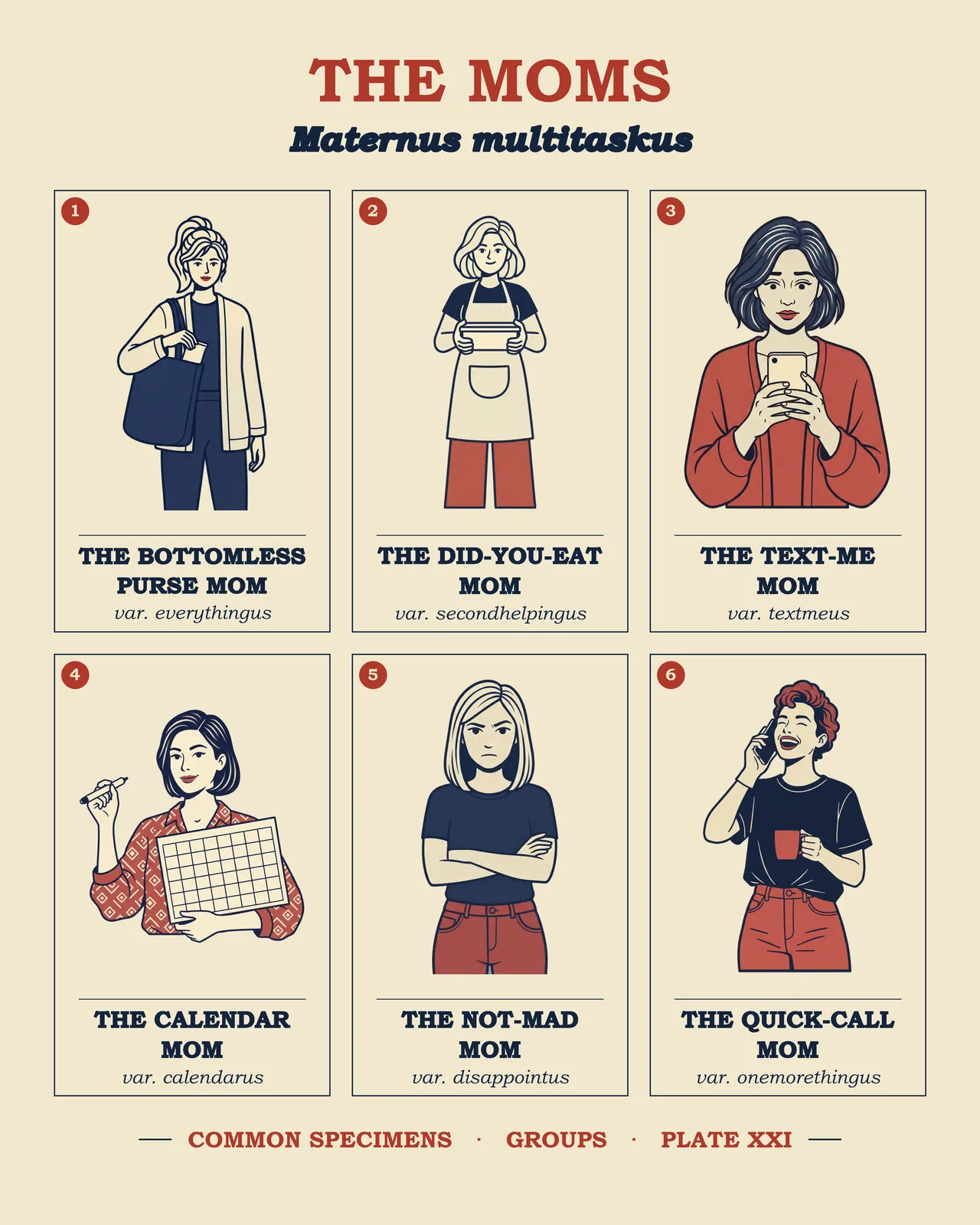 THE MOMS

Maternus multitaskus

1
THE BOTTOMLESS PURSE MOM
var. everythingus

2
THE DID-YOU-EAT MOM
var. secondhelpingus

3
THE TEXT-ME MOM
var. textmeus

4
THE CALENDAR MOM
var. calendarus

5
THE NOT-MAD MOM
var. disappointus

6
THE QUICK-CALL MOM
var. onemorethingus

— COMMON SPECIMENS · GROUPS · PLATE XXI —